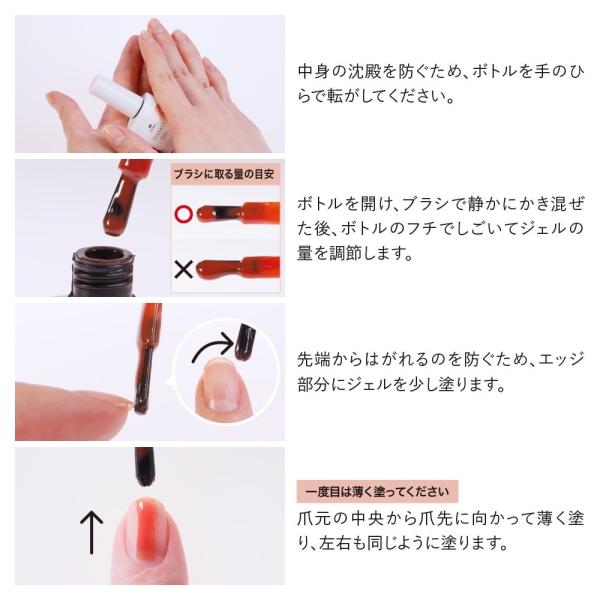 中身の沈殿を防ぐため、ボトルを手のひらで転がしてください。

ブラシに取る量の目安

○

×

ボトルを開け、ブラシで静かにかき混ぜた後、ボトルのフチでしごいてジェルの量を調節します。

先端からはがれるのを防ぐため、エッジ部分にジェルを少し塗ります。

一度目は薄く塗ってください

爪元の中央から爪先に向かって薄く塗り、左右も同じように塗ります。